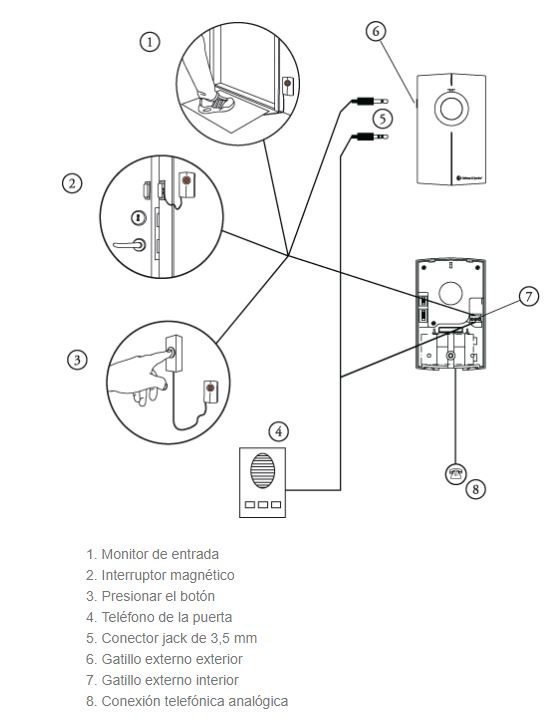 1
6
5
2
7
3
4
8

1. Monitor de entrada
2. Interruptor magnético
3. Presionar el botón
4. Teléfono de la puerta
5. Conector jack de 3,5 mm
6. Gatillo externo exterior
7. Gatillo externo interior
8. Conexión telefónica analógica