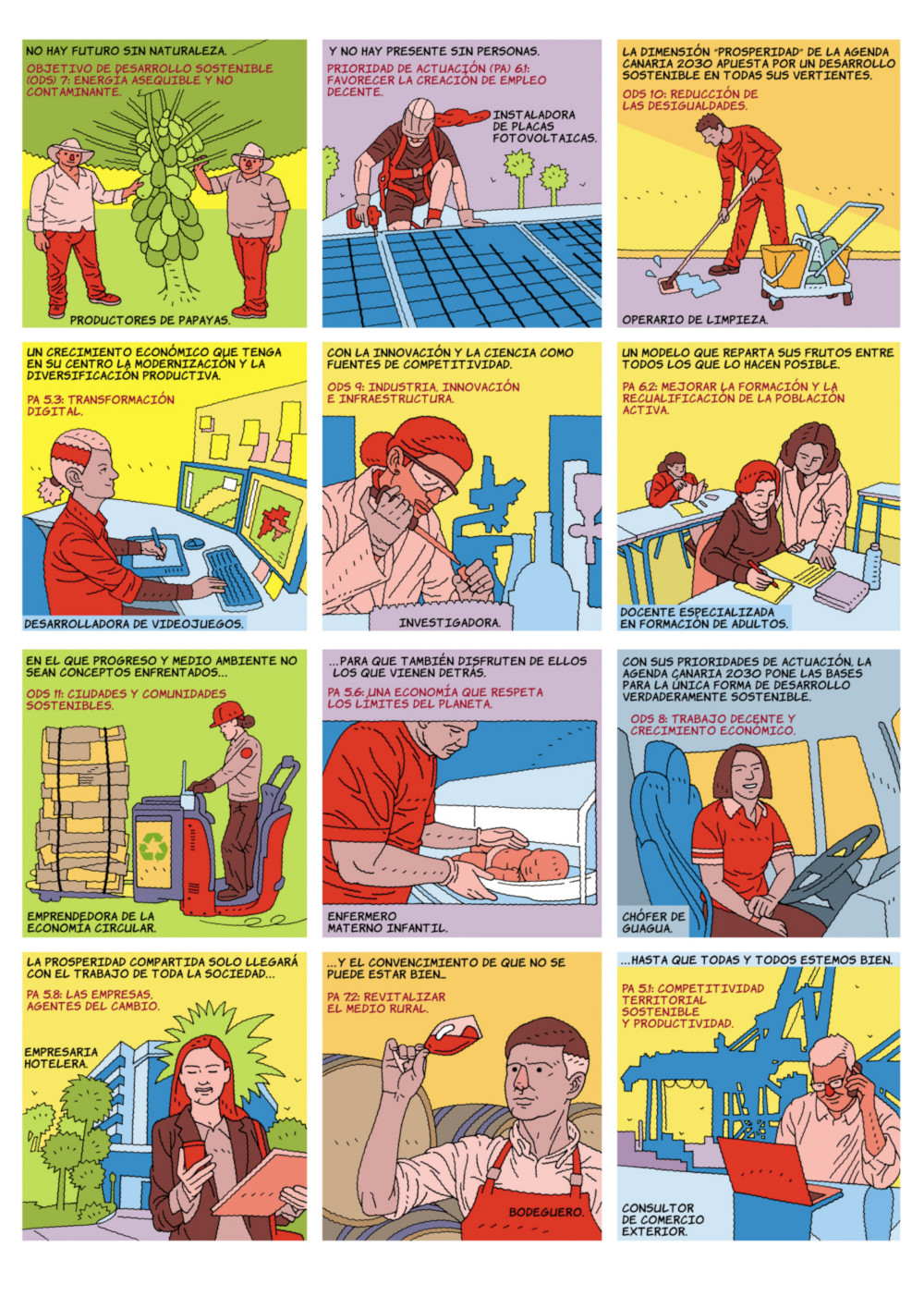 NO HAY FUTURO SIN NATURALEZA.

OBJETIVO DE DESARROLLO SOSTENIBLE (ODS) 7: ENERGÍA ASEQUIBLE Y NO CONTAMINANTE.

PRODUCTORES DE PAPAYAS.

Y NO HAY PRESENTE SIN PERSONAS.

PRIORIDAD DE ACTUACIÓN (PA) 6.1: FAVORECER LA CREACIÓN DE EMPLEO DECENTE.

INSTALADORA DE PLACAS FOTOVOLTAICAS.

LA DIMENSIÓN "PROSPERIDAD" DE LA AGENDA CANARIA 2030 APUESTA POR UN DESARROLLO SOSTENIBLE EN TODAS SUS VERTIENTES.

ODS 10: REDUCCIÓN DE LAS DESIGUALDADES.

OPERARIO DE LIMPIEZA.

UN CRECIMIENTO ECONÓMICO QUE TENGA EN SU CENTRO LA MODERNIZACIÓN Y LA DIVERSIFICACIÓN PRODUCTIVA.

PA 5.3: TRANSFORMACIÓN DIGITAL.

DESARROLLADORA DE VIDEOJUEGOS.

CON LA INNOVACIÓN Y LA CIENCIA COMO FUENTES DE COMPETITIVIDAD.

ODS 9: INDUSTRIA, INNOVACIÓN E INFRAESTRUCTURA.

INVESTIGADORA.

UN MODELO QUE REPARTA SUS FRUTOS ENTRE TODOS LOS QUE LO HACEN POSIBLE.

PA 6.2: MEJORAR LA FORMACIÓN Y LA RECUALIFICACIÓN DE LA POBLACIÓN ACTIVA.

DOCENTE ESPECIALIZADA EN FORMACIÓN DE ADULTOS.

EN EL QUE PROGRESO Y MEDIO AMBIENTE NO SEAN CONCEPTOS ENFRENTADOS...

ODS 11: CIUDADES Y COMUNIDADES SOSTENIBLES.

EMPRENDEDORA DE LA ECONOMÍA CIRCULAR.

...PARA QUE TAMBIÉN DISFRUTEN DE ELLOS LOS QUE VIENEN DETRÁS.

PA 5.6: UNA ECONOMÍA QUE RESPETA LOS LÍMITES DEL PLANETA.

ENFERMERO MATERNO INFANTIL.

CON SUS PRIORIDADES DE ACTUACIÓN, LA AGENDA CANARIA 2030 PONE LAS BASES PARA LA ÚNICA FORMA DE DESARROLLO VERDADERAMENTE SOSTENIBLE.

ODS 8: TRABAJO DECENTE Y CRECIMIENTO ECONÓMICO.

CHÓFER DE GUAGUA.

LA PROSPERIDAD COMPARTIDA SOLO LLEGARÁ CON EL TRABAJO DE TODA LA SOCIEDAD...

PA 5.8: LAS EMPRESAS, AGENTES DEL CAMBIO.

EMPRESARIA HOTELERA.

...Y EL CONVENCIMIENTO DE QUE NO SE PUEDE ESTAR BIEN...

PA 7.2: REVITALIZAR EL MEDIO RURAL.

BODEGUERO.

...HASTA QUE TODAS Y TODOS ESTEMOS BIEN.

PA 5.1: COMPETITIVIDAD TERRITORIAL SOSTENIBLE Y PRODUCTIVIDAD.

CONSULTOR DE COMERCIO EXTERIOR.