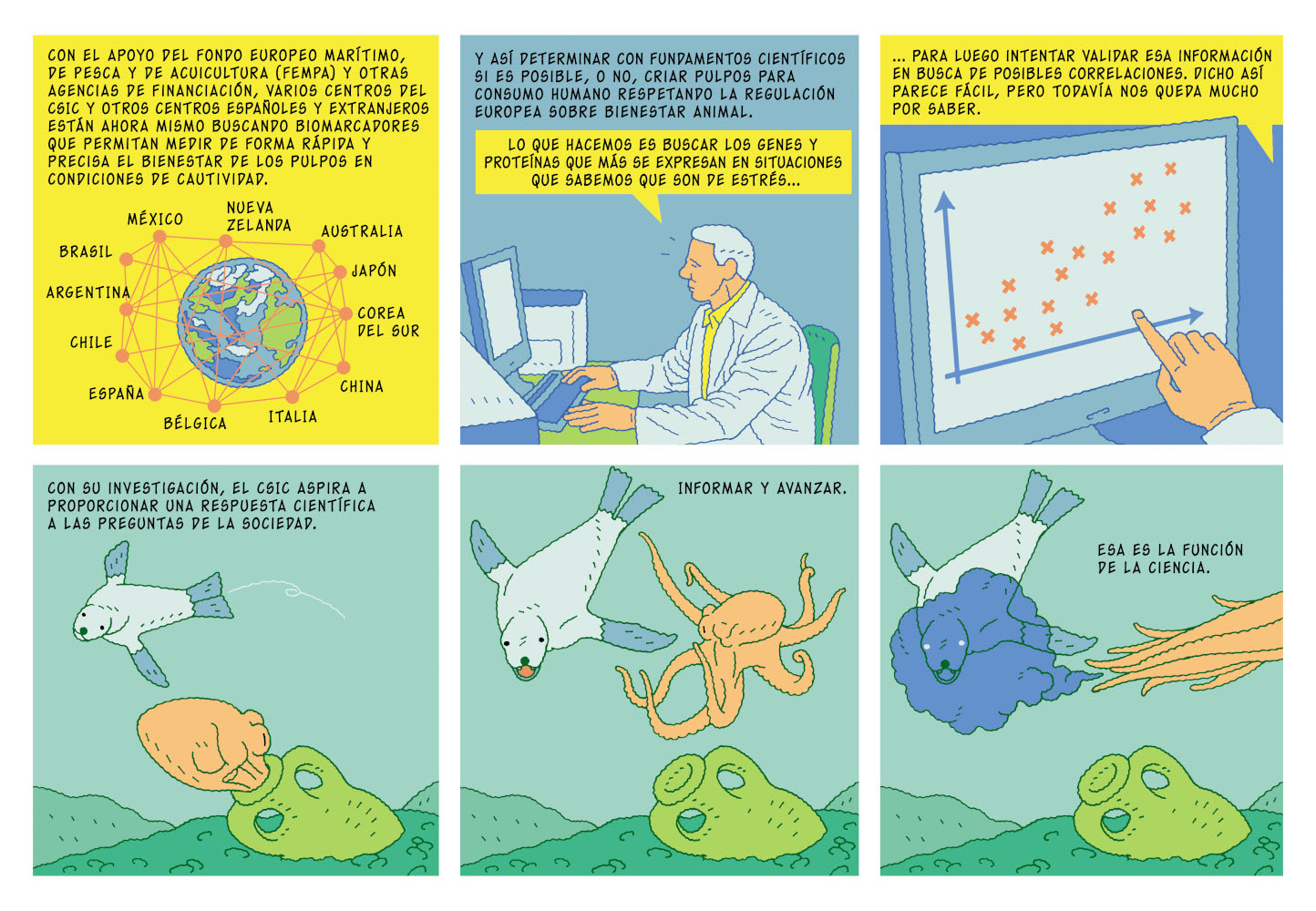 CON EL APOYO DEL FONDO EUROPEO MARÍTIMO, DE PESCA Y DE ACUICULTURA (FEMPA) Y OTRAS AGENCIAS DE FINANCIACIÓN, VARIOS CENTROS DEL CSIC Y OTROS CENTROS ESPAÑOLES Y EXTRANJEROS ESTÁN AHORA MISMO BUSCANDO BIOMARCADORES QUE PERMITAN MEDIR DE FORMA RÁPIDA Y PRECISA EL BIENESTAR DE LOS PULPOS EN CONDICIONES DE CAUTIVIDAD.

MÉXICO
NUEVA ZELANDA
AUSTRALIA
BRASIL
JAPÓN
ARGENTINA
COREA DEL SUR
CHILE
CHINA
ESPAÑA
BÉLGICA
ITALIA

Y ASÍ DETERMINAR CON FUNDAMENTOS CIENTÍFICOS SI ES POSIBLE, O NO, CRIAR PULPOS PARA CONSUMO HUMANO RESPETANDO LA REGULACIÓN EUROPEA SOBRE BIENESTAR ANIMAL.

LO QUE HACEMOS ES BUSCAR LOS GENES Y PROTEÍNAS QUE MÁS SE EXPRESAN EN SITUACIONES QUE SABEMOS QUE SON DE ESTRÉS...

... PARA LUEGO INTENTAR VALIDAR ESA INFORMACIÓN EN BUSCA DE POSIBLES CORRELACIONES. DICHO ASÍ PARECE FÁCIL, PERO TODAVÍA NOS QUEDA MUCHO POR SABER.

CON SU INVESTIGACIÓN, EL CSIC ASPIRA A PROPORCIONAR UNA RESPUESTA CIENTÍFICA A LAS PREGUNTAS DE LA SOCIEDAD.

INFORMAR Y AVANZAR.

ESA ES LA FUNCIÓN DE LA CIENCIA.