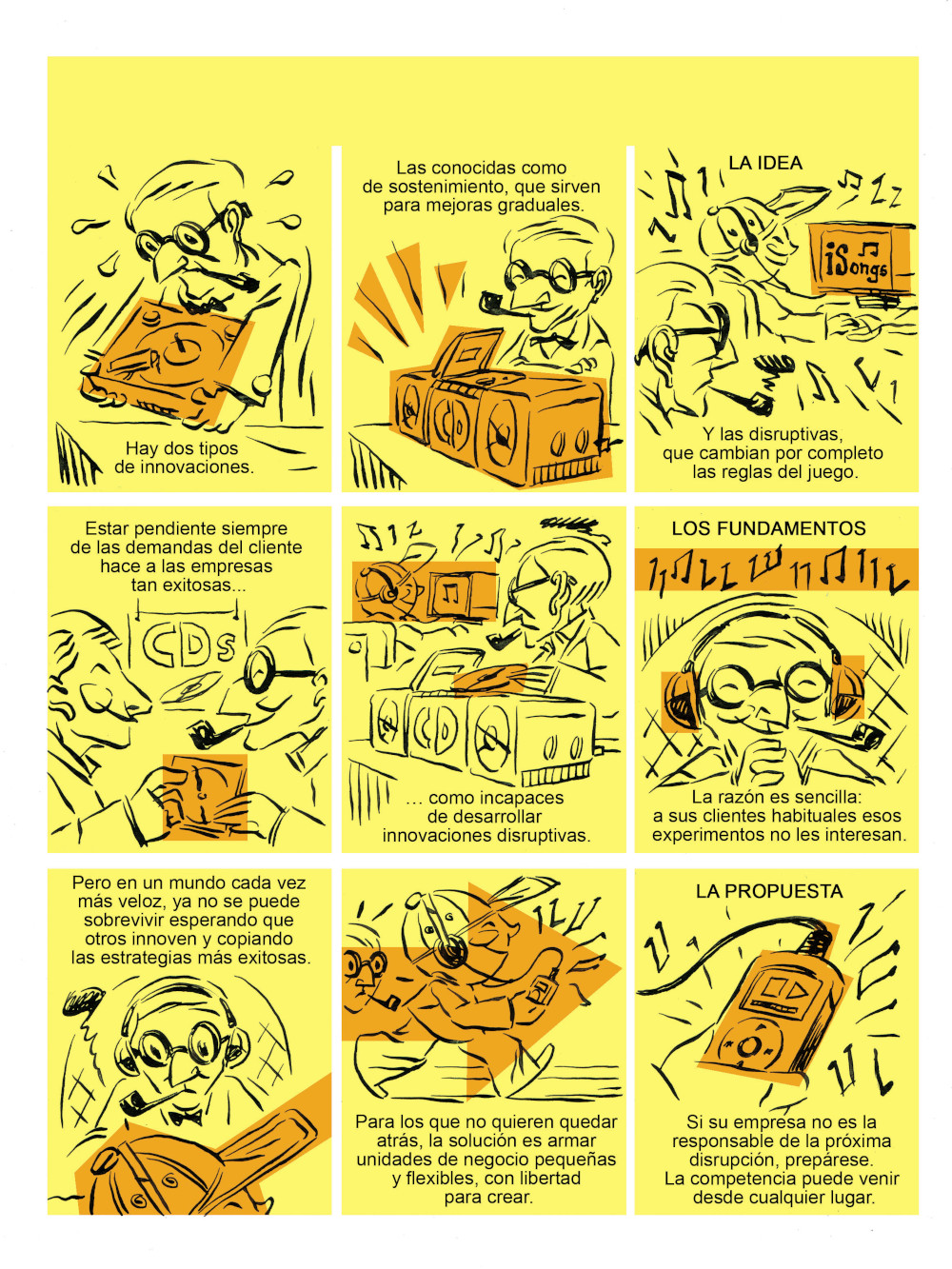 Hay dos tipos de innovaciones.

Las conocidas como de sostenimiento, que sirven para mejoras graduales.

CD

LA IDEA

iSongs

Y las disruptivas, que cambian por completo las reglas del juego.

Estar pendiente siempre de las demandas del cliente hace a las empresas tan exitosas...

CDs

CD

... como incapaces de desarrollar innovaciones disruptivas.

LOS FUNDAMENTOS

La razón es sencilla: a sus clientes habituales esos experimentos no les interesan.

Pero en un mundo cada vez más veloz, ya no se puede sobrevivir esperando que otros innoven y copiando las estrategias más exitosas.

Para los que no quieren quedar atrás, la solución es armar unidades de negocio pequeñas y flexibles, con libertad para crear.

LA PROPUESTA

Si su empresa no es la responsable de la próxima disrupción, prepárese. La competencia puede venir desde cualquier lugar.