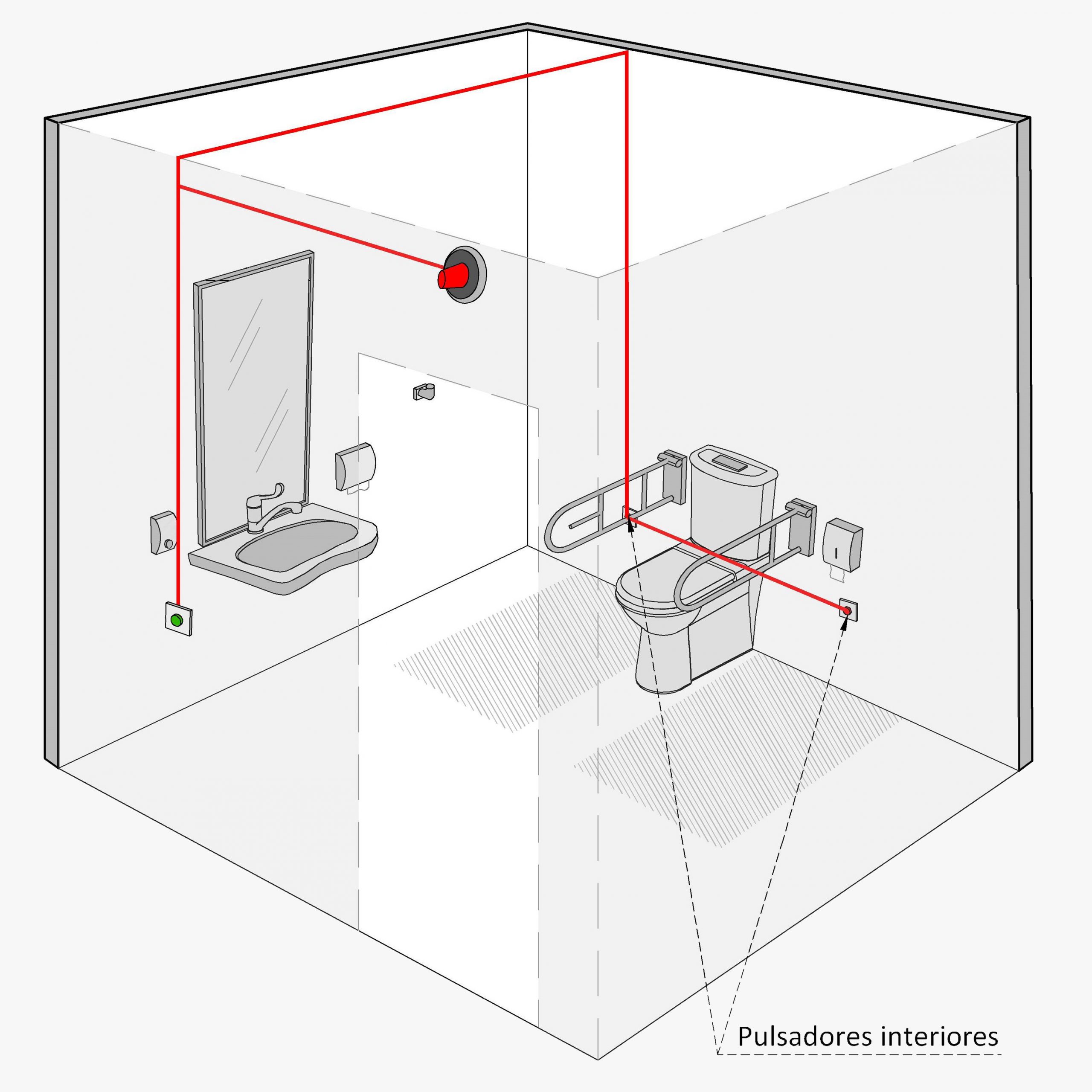 Pulsadores interiores