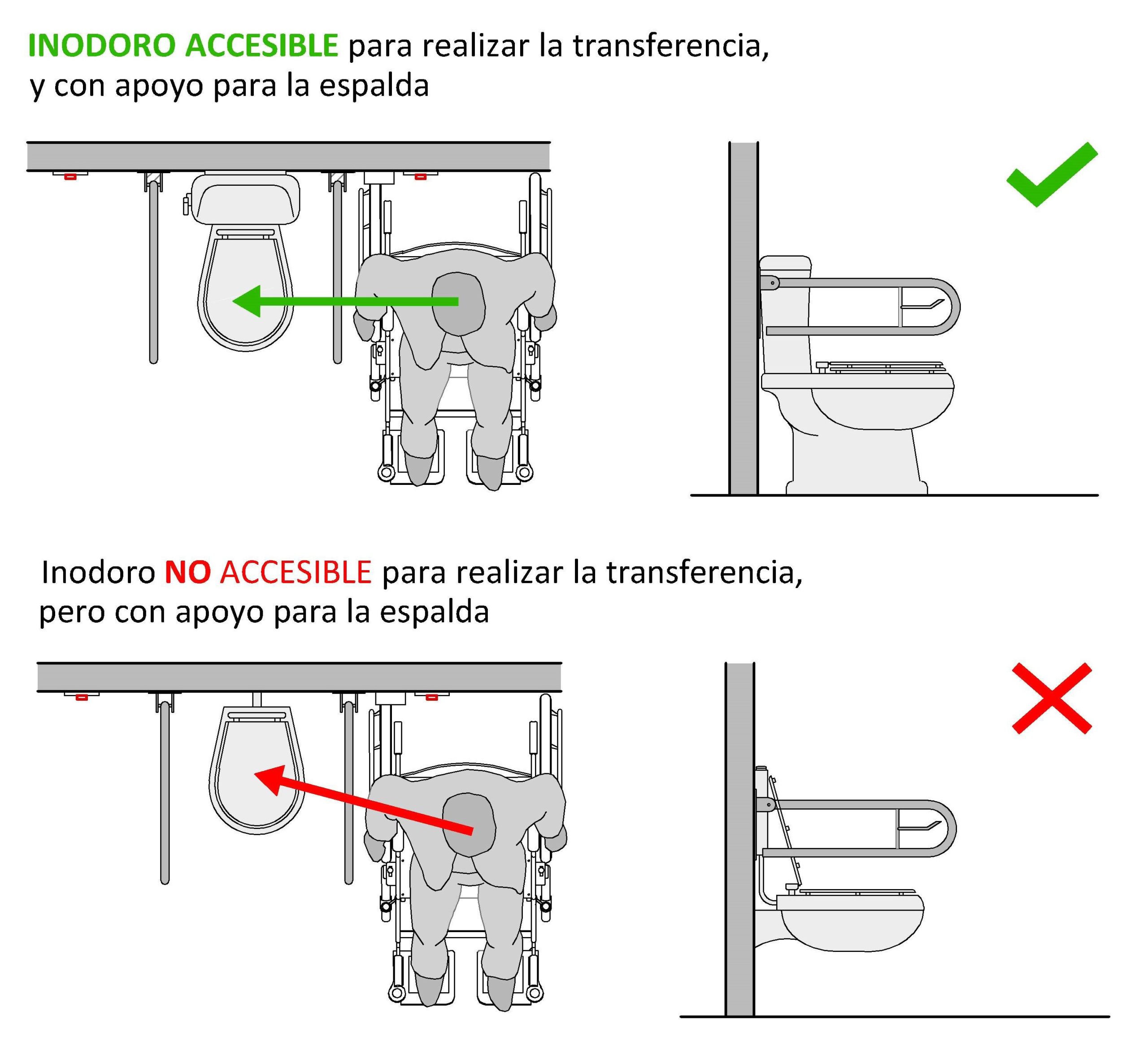 INODORO ACCESIBLE para realizar la transferencia, y con apoyo para la espalda

Inodoro NO ACCESIBLE para realizar la transferencia, pero con apoyo para la espalda