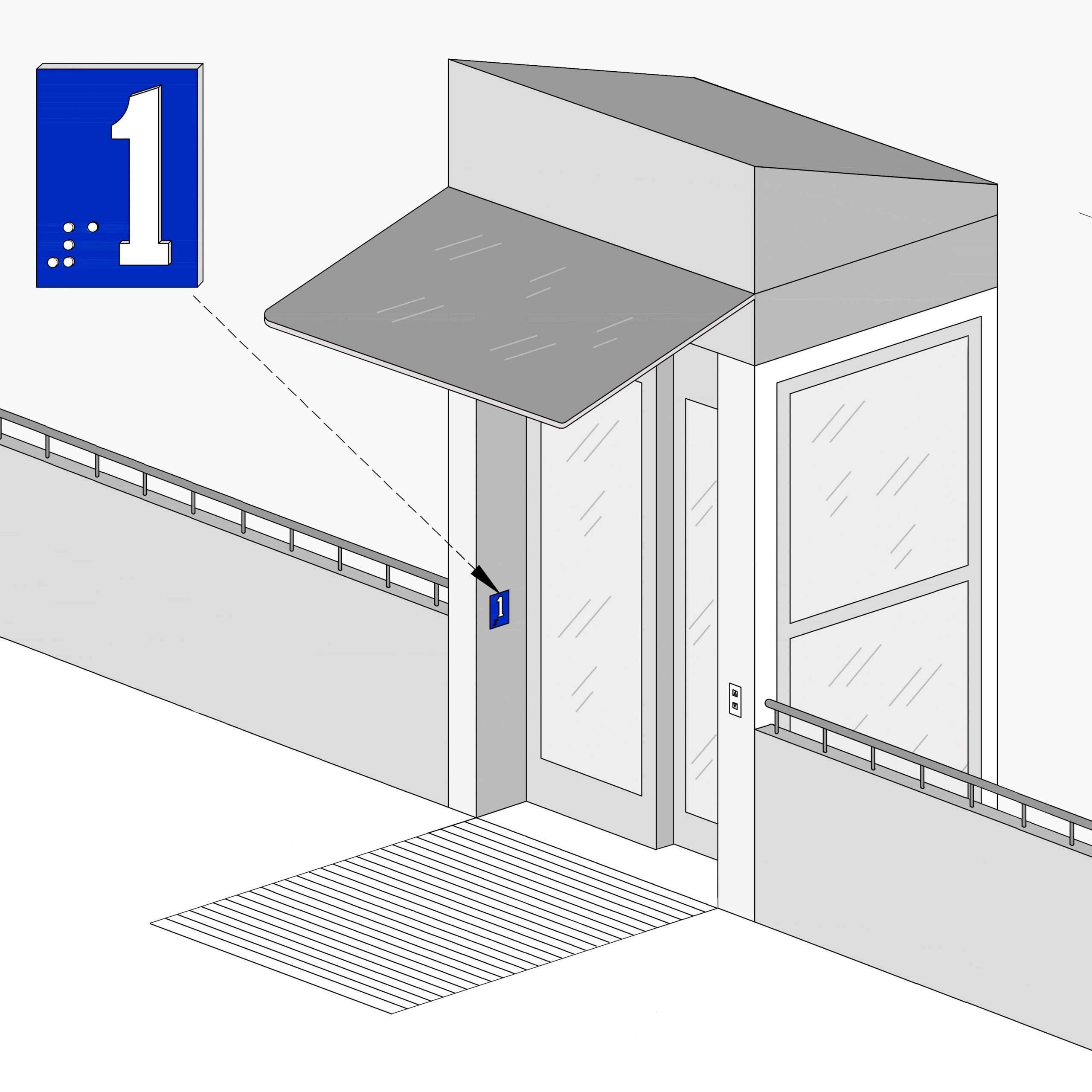 1

1